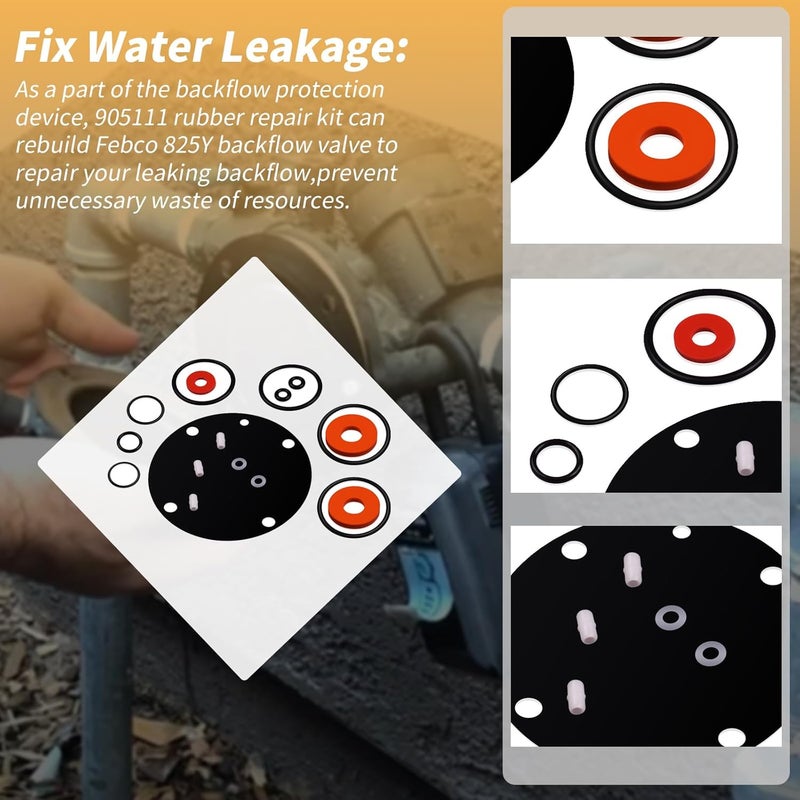 Fix Water Leakage:

As a part of the backflow protection device, 905111 rubber repair kit can rebuild Febco 825Y backflow valve to repair your leaking backflow,prevent unnecessary waste of resources.